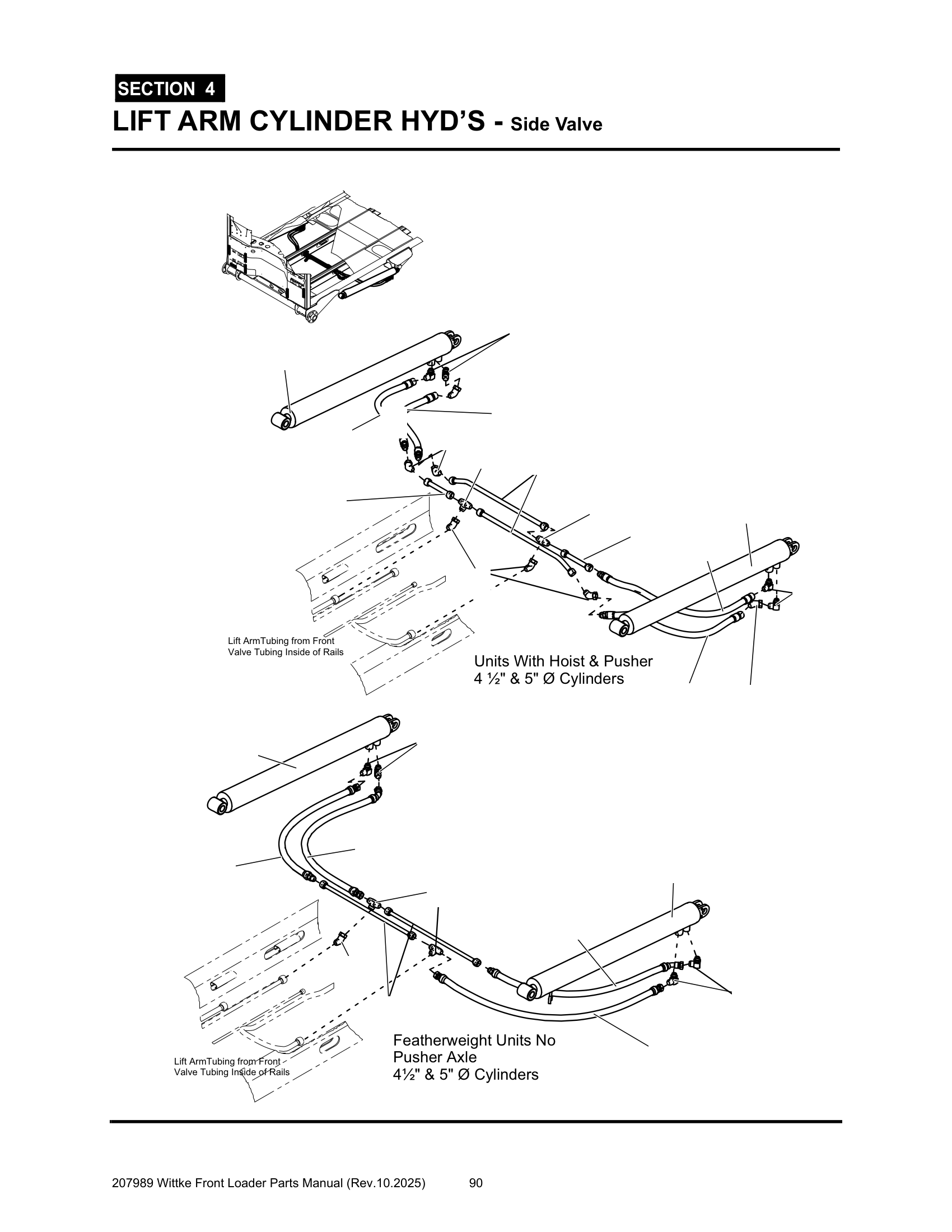 SECTION 4
LIFT ARM CYLINDER HYD'S - Side Valve

Lift ArmTubing from Front Valve Tubing Inside of Rails

Units With Hoist & Pusher
4 ½" & 5" Ø Cylinders

Lift ArmTubing from Front Valve Tubing Inside of Rails

Featherweight Units No Pusher Axle
4½" & 5" Ø Cylinders

207989 Wittke Front Loader Parts Manual (Rev.10.2025) 90