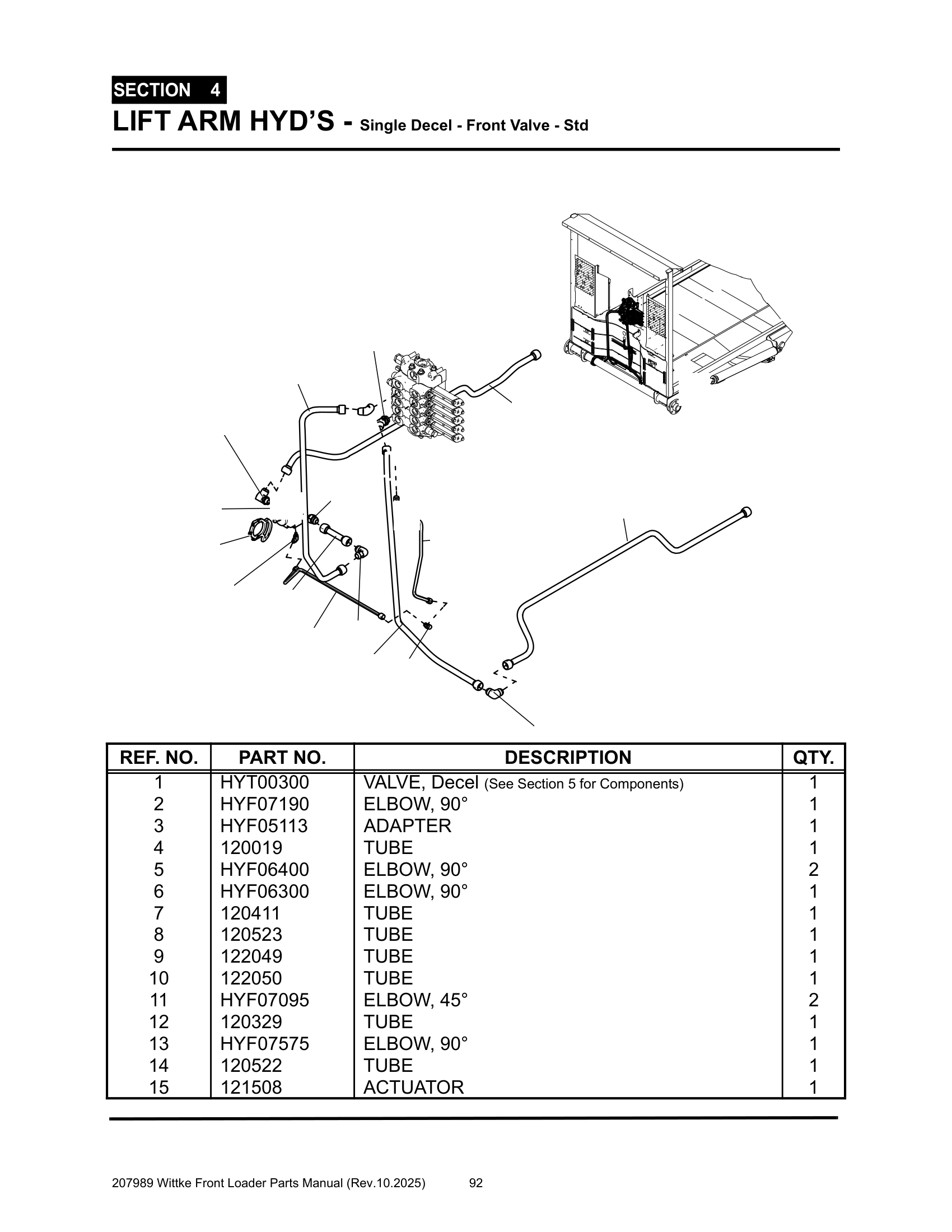 SECTION 4
LIFT ARM HYD'S - Single Decel - Front Valve - Std

| REF. NO. | PART NO. | DESCRIPTION | QTY. |
|---|---|---|---|
| 1 | HYT00300 | VALVE, Decel (See Section 5 for Components) | 1 |
| 2 | HYF07190 | ELBOW, 90° | 1 |
| 3 | HYF05113 | ADAPTER | 1 |
| 4 | 120019 | TUBE | 1 |
| 5 | HYF06400 | ELBOW, 90° | 2 |
| 6 | HYF06300 | ELBOW, 90° | 1 |
| 7 | 120411 | TUBE | 1 |
| 8 | 120523 | TUBE | 1 |
| 9 | 122049 | TUBE | 1 |
| 10 | 122050 | TUBE | 1 |
| 11 | HYF07095 | ELBOW, 45° | 2 |
| 12 | 120329 | TUBE | 1 |
| 13 | HYF07575 | ELBOW, 90° | 1 |
| 14 | 120522 | TUBE | 1 |
| 15 | 121508 | ACTUATOR | 1 |

207989 Wittke Front Loader Parts Manual (Rev.10.2025) 92