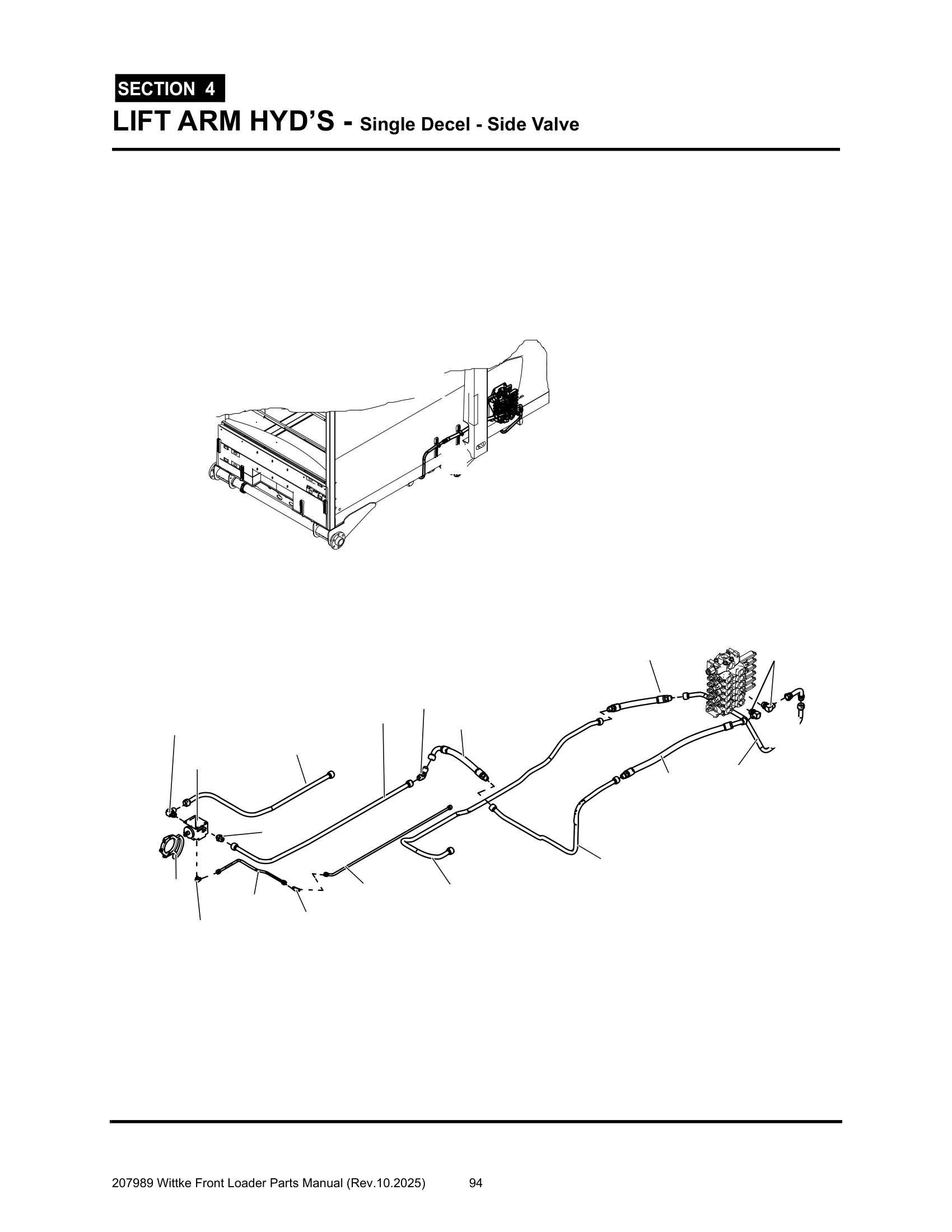 SECTION 4
LIFT ARM HYD'S - Single Decel - Side Valve

207989 Wittke Front Loader Parts Manual (Rev.10.2025) 94