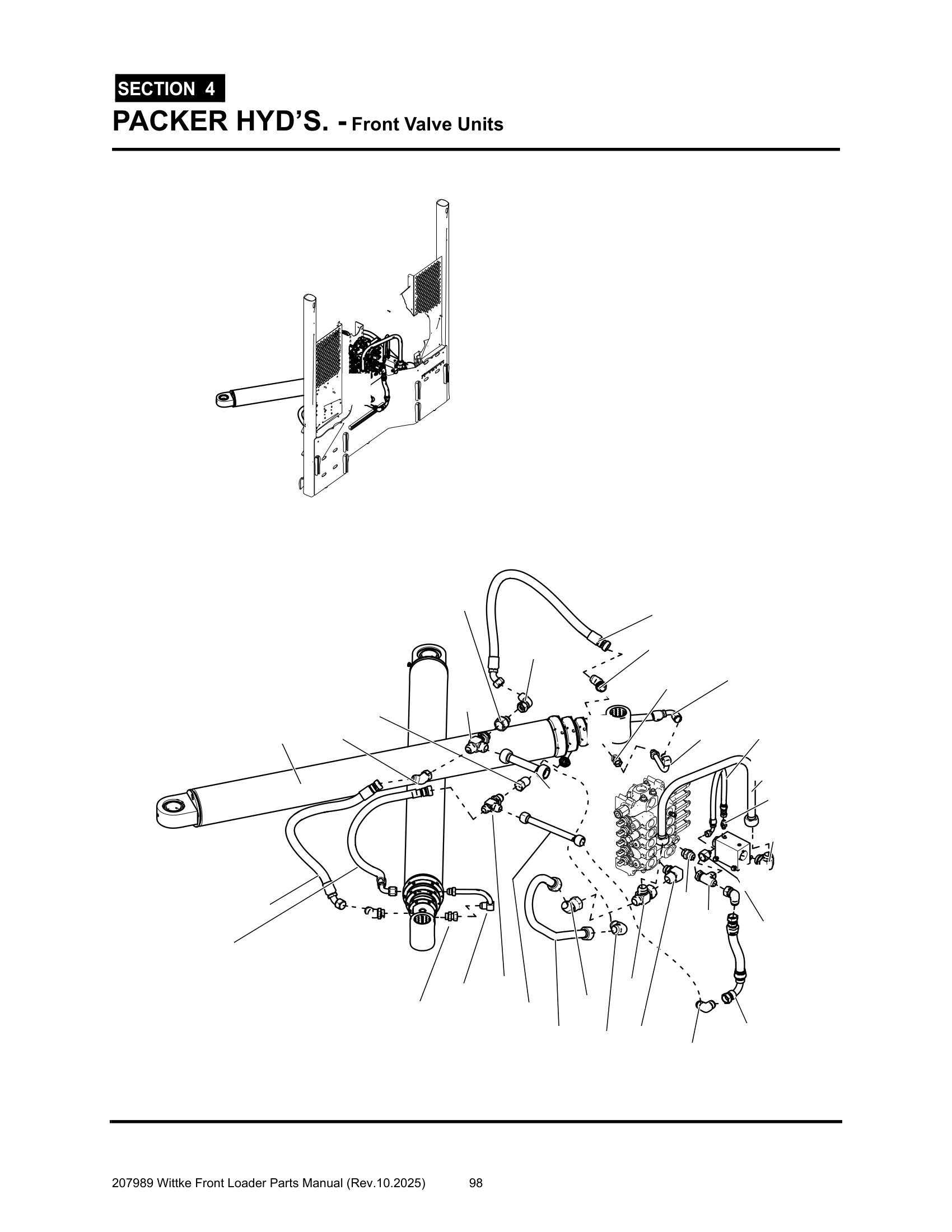 SECTION 4

PACKER HYD'S. - Front Valve Units

207989 Wittke Front Loader Parts Manual (Rev.10.2025) 98