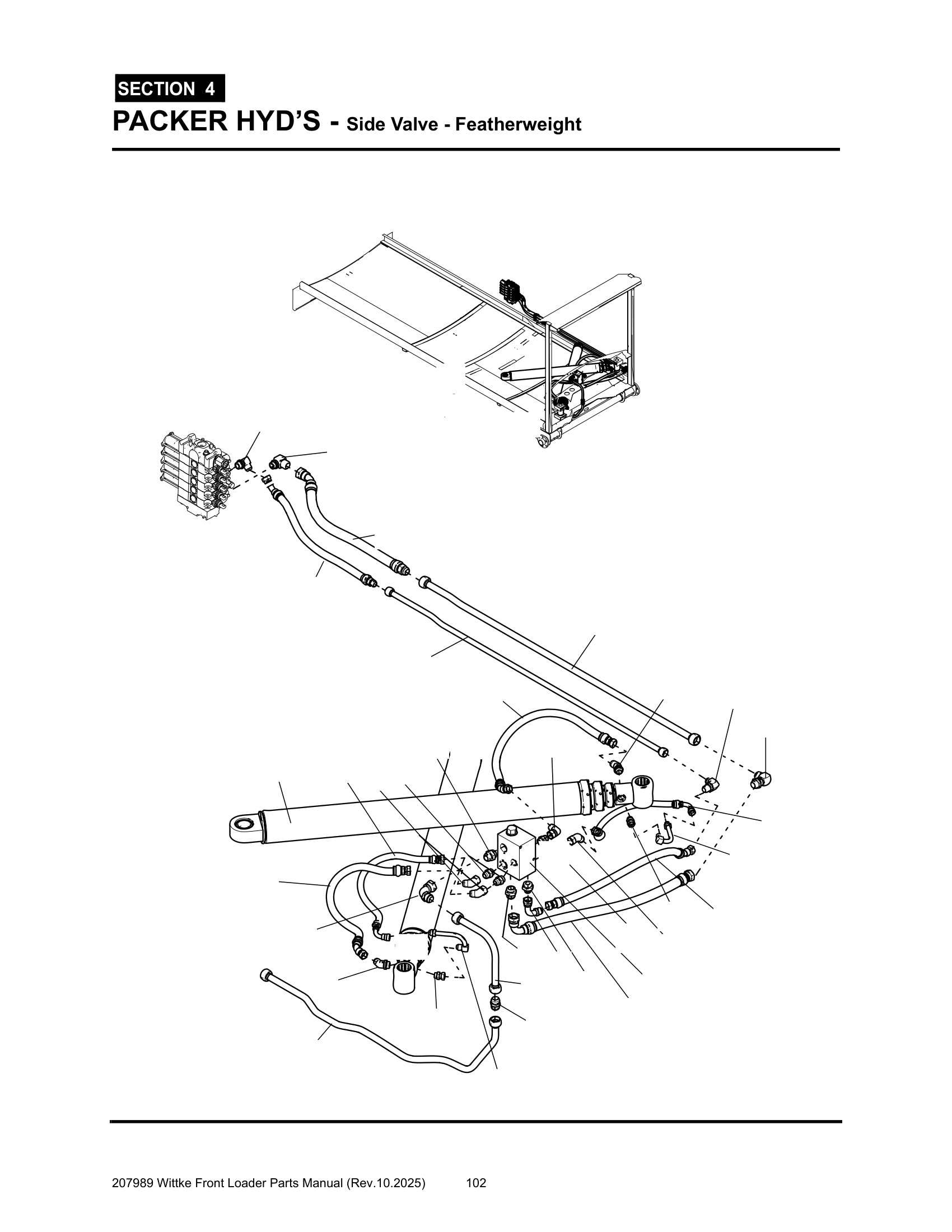 SECTION 4

PACKER HYD'S - Side Valve - Featherweight

207989 Wittke Front Loader Parts Manual (Rev.10.2025) 102