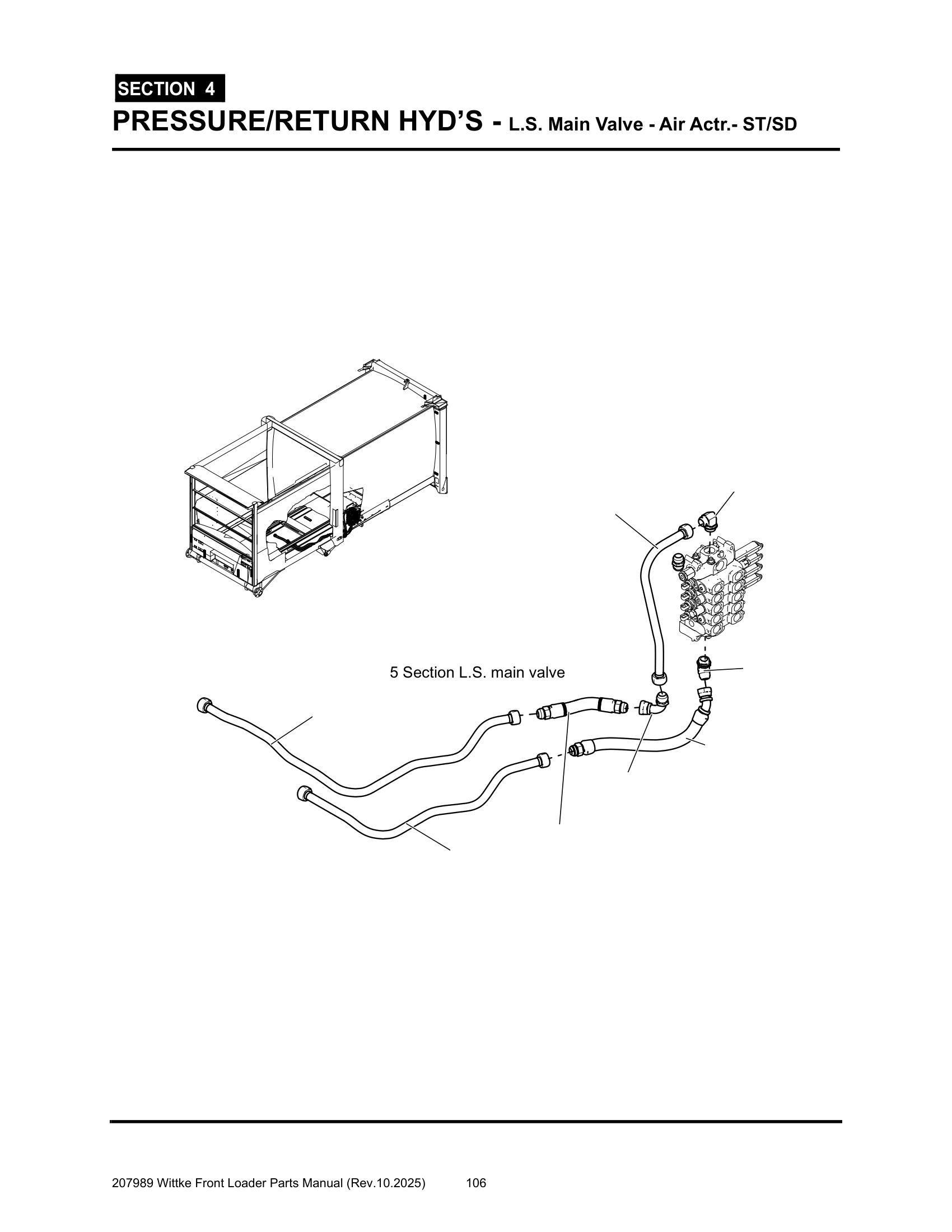 SECTION 4

PRESSURE/RETURN HYD’S - L.S. Main Valve - Air Actr.- ST/SD

5 Section L.S. main valve

207989 Wittke Front Loader Parts Manual (Rev.10.2025) 106