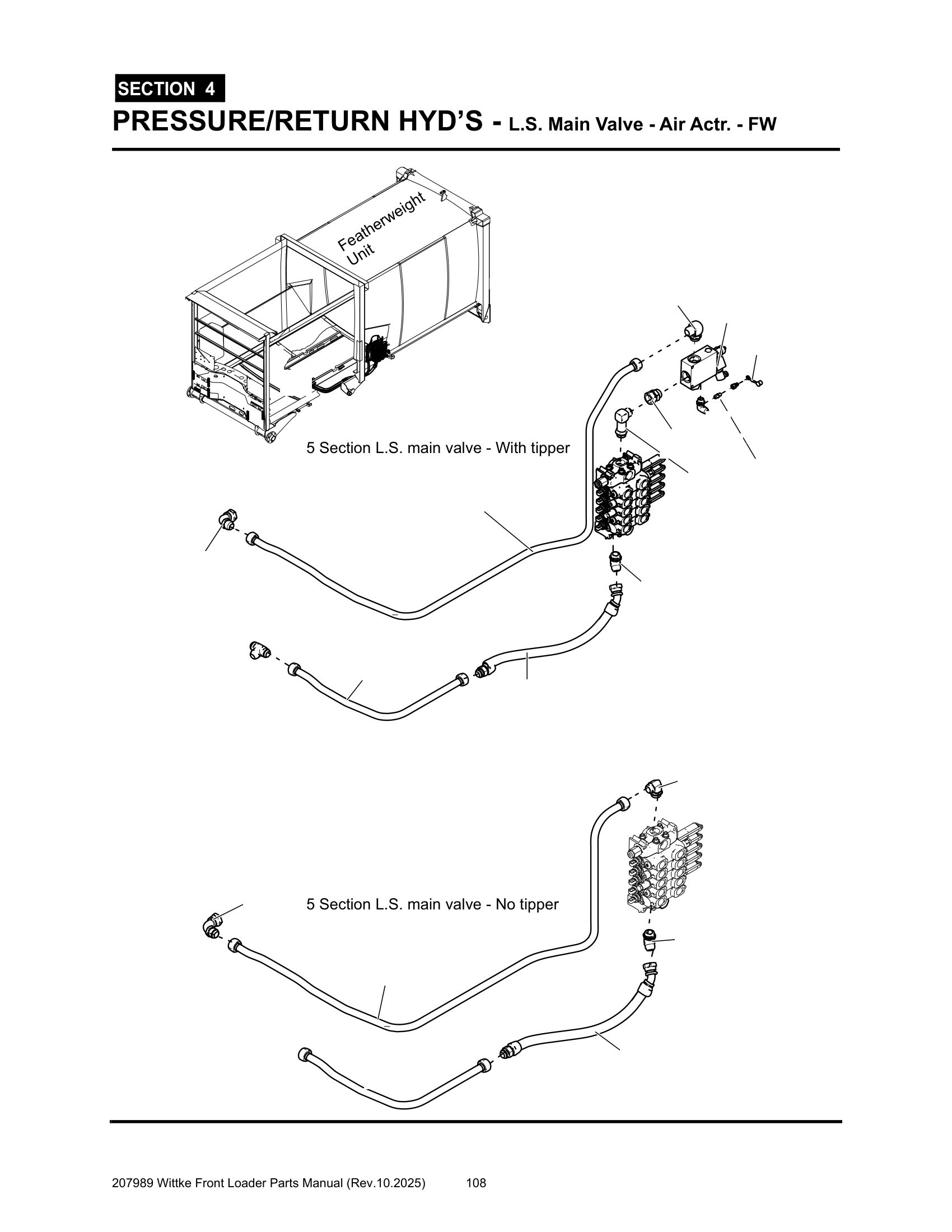 SECTION 4

PRESSURE/RETURN HYD'S - L.S. Main Valve - Air Actr. - FW

Featherweight Unit

5 Section L.S. main valve - With tipper

5 Section L.S. main valve - No tipper

207989 Wittke Front Loader Parts Manual (Rev.10.2025) 108