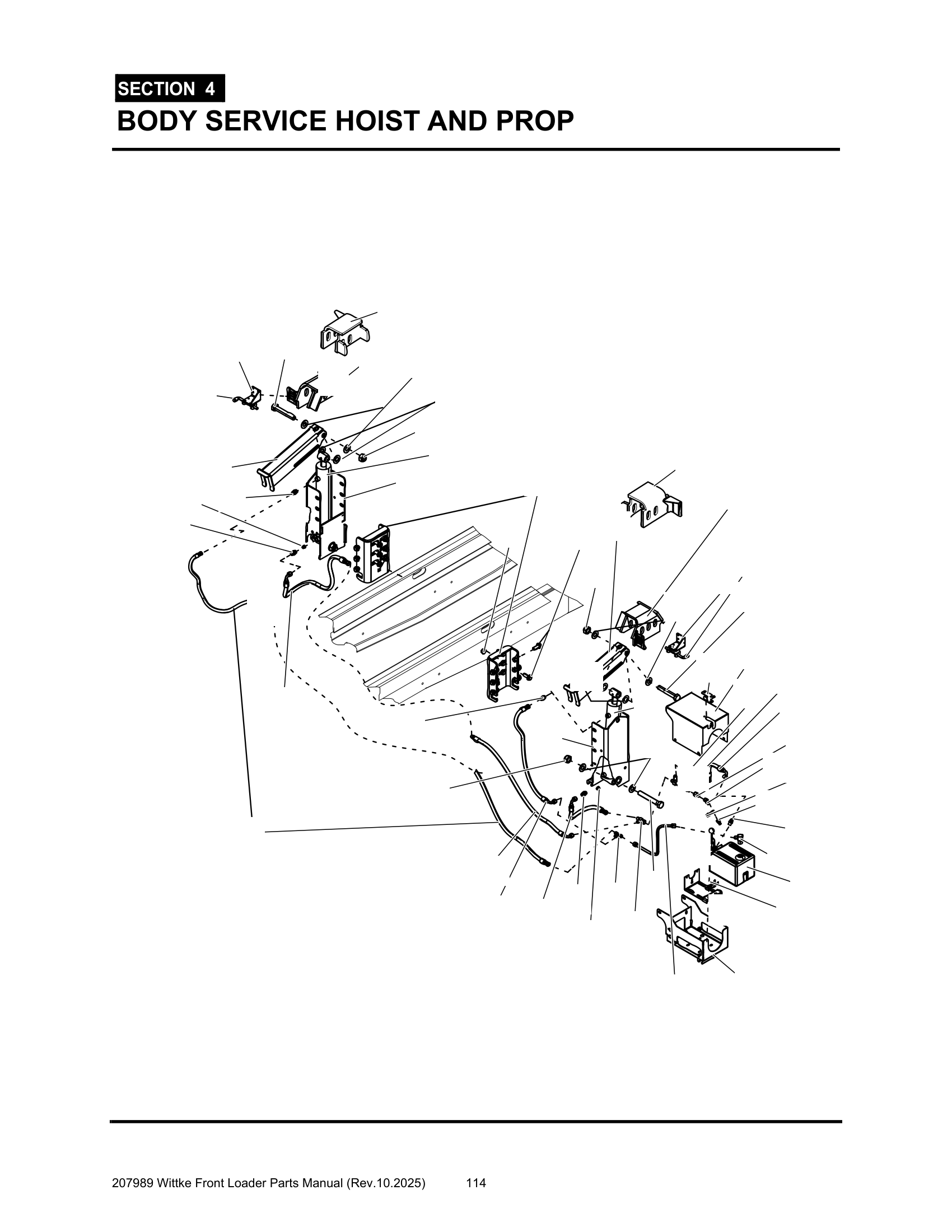 SECTION 4

BODY SERVICE HOIST AND PROP

207989 Wittke Front Loader Parts Manual (Rev.10.2025) 114