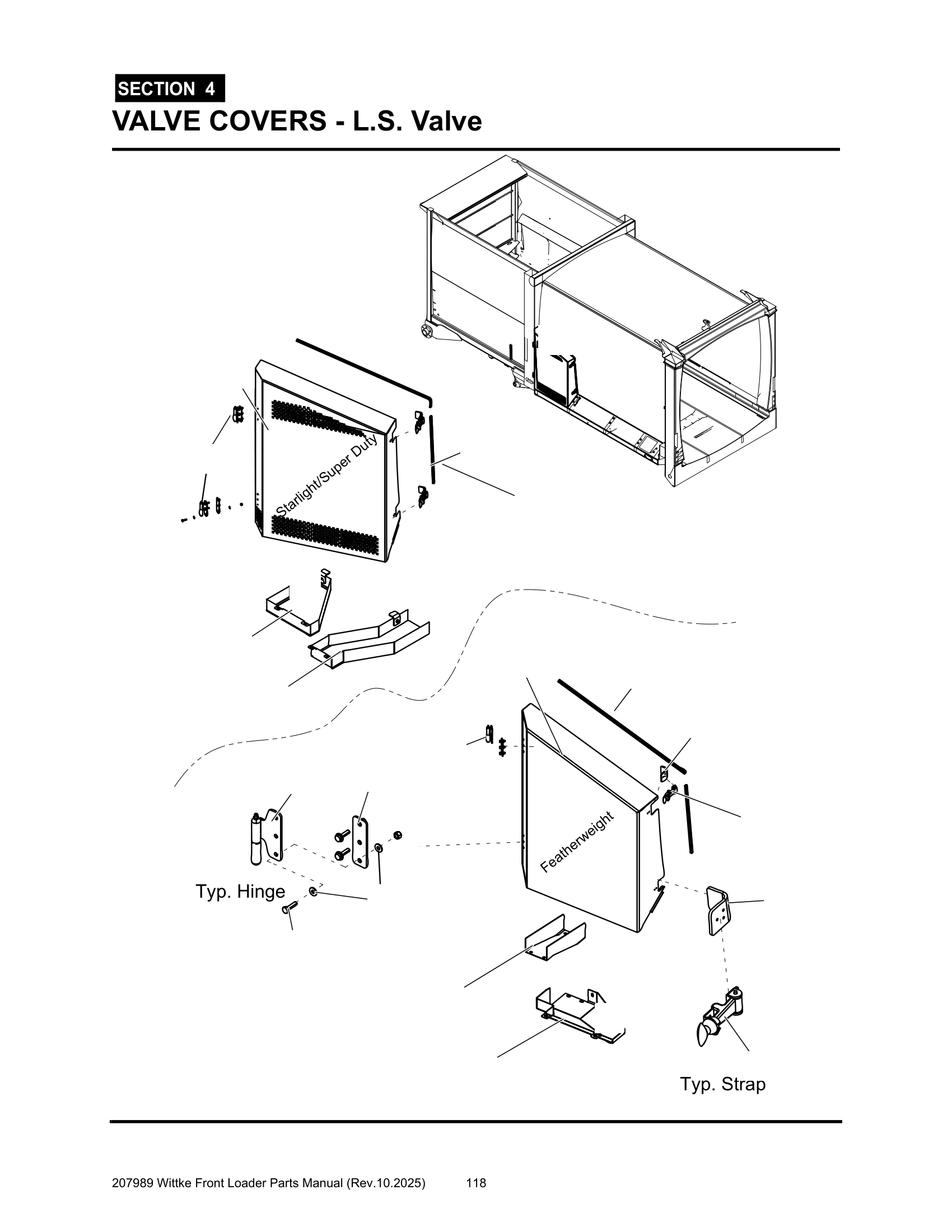 SECTION 4

VALVE COVERS - L.S. Valve

Starlight/Super Duty

Featherweight

Typ. Hinge

Typ. Strap

207989 Wittke Front Loader Parts Manual (Rev.10.2025) 118