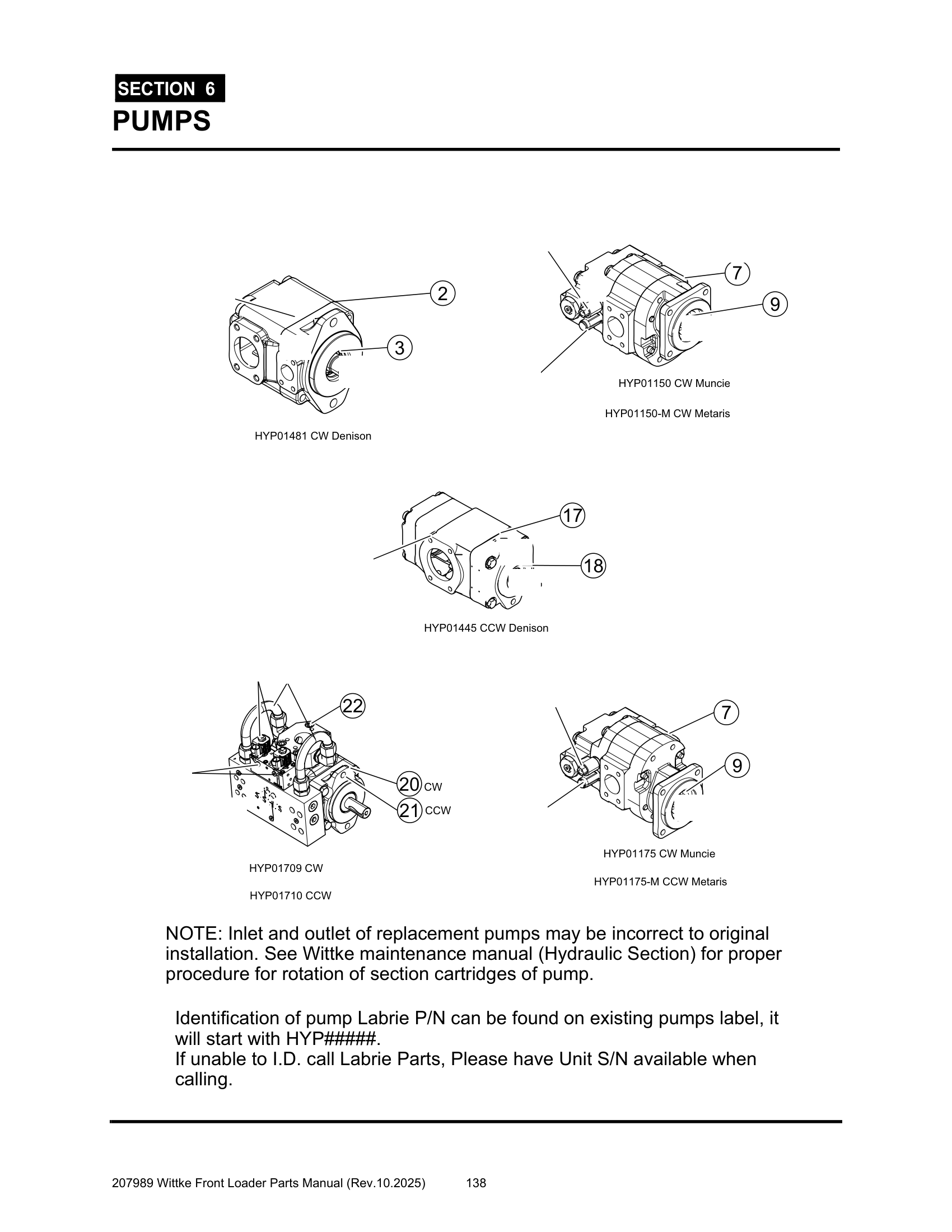 SECTION 6

PUMPS

2

3

HYP01481 CW Denison

7

9

HYP01150 CW Muncie

HYP01150-M CW Metaris

17

18

HYP01445 CCW Denison

22

20 CW

21 CCW

HYP01709 CW

HYP01710 CCW

7

9

HYP01175 CW Muncie

HYP01175-M CCW Metaris

NOTE: Inlet and outlet of replacement pumps may be incorrect to original installation. See Wittke maintenance manual (Hydraulic Section) for proper procedure for rotation of section cartridges of pump.

Identification of pump Labrie P/N can be found on existing pumps label, it will start with HYP#####.
If unable to I.D. call Labrie Parts, Please have Unit S/N available when calling.

207989 Wittke Front Loader Parts Manual (Rev.10.2025) 138