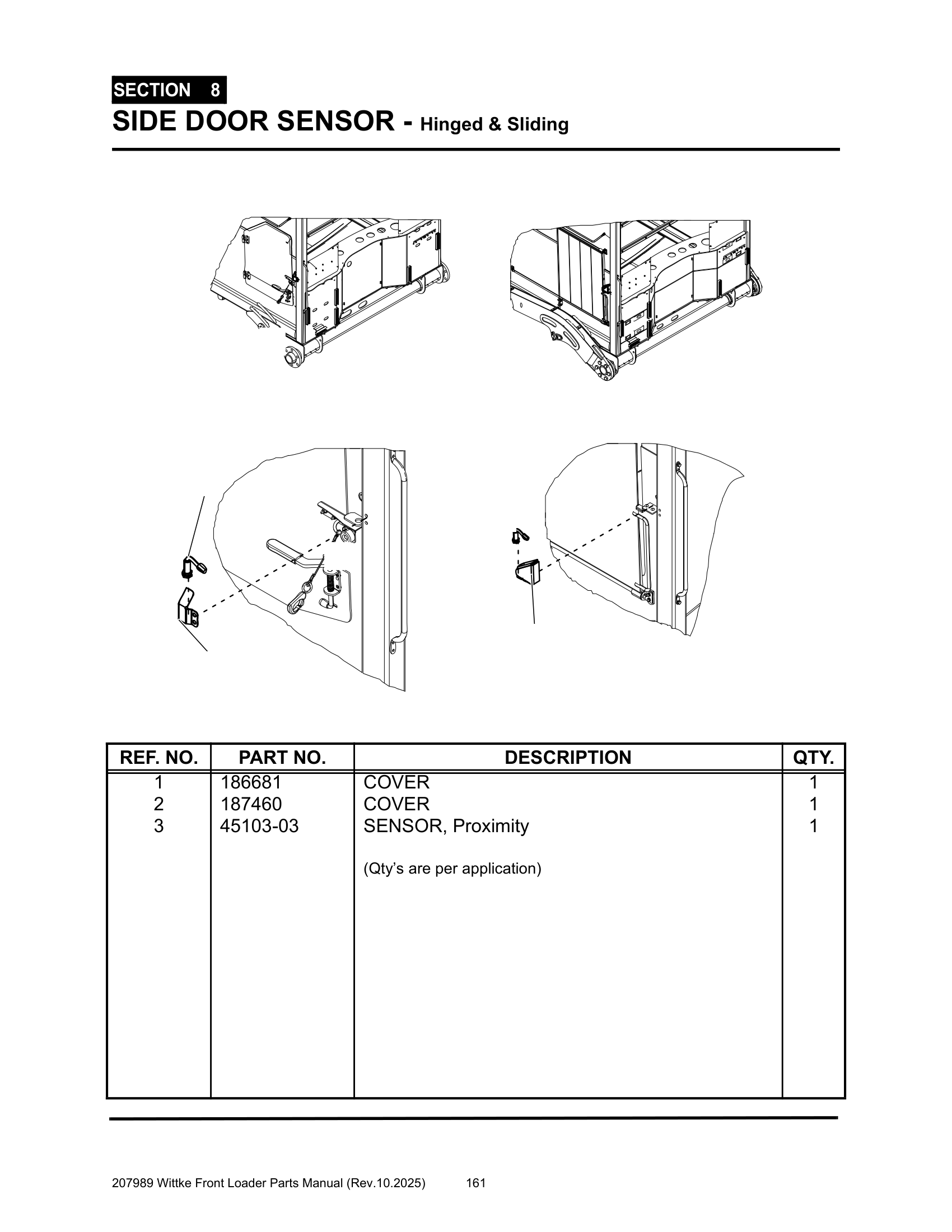 SECTION 8
SIDE DOOR SENSOR - Hinged & Sliding

| REF. NO. | PART NO. | DESCRIPTION | QTY. |
|---|---|---|---|
| 1 | 186681 | COVER | 1 |
| 2 | 187460 | COVER | 1 |
| 3 | 45103-03 | SENSOR, Proximity | 1 |
| | | (Qty's are per application) | |

207989 Wittke Front Loader Parts Manual (Rev.10.2025) 161