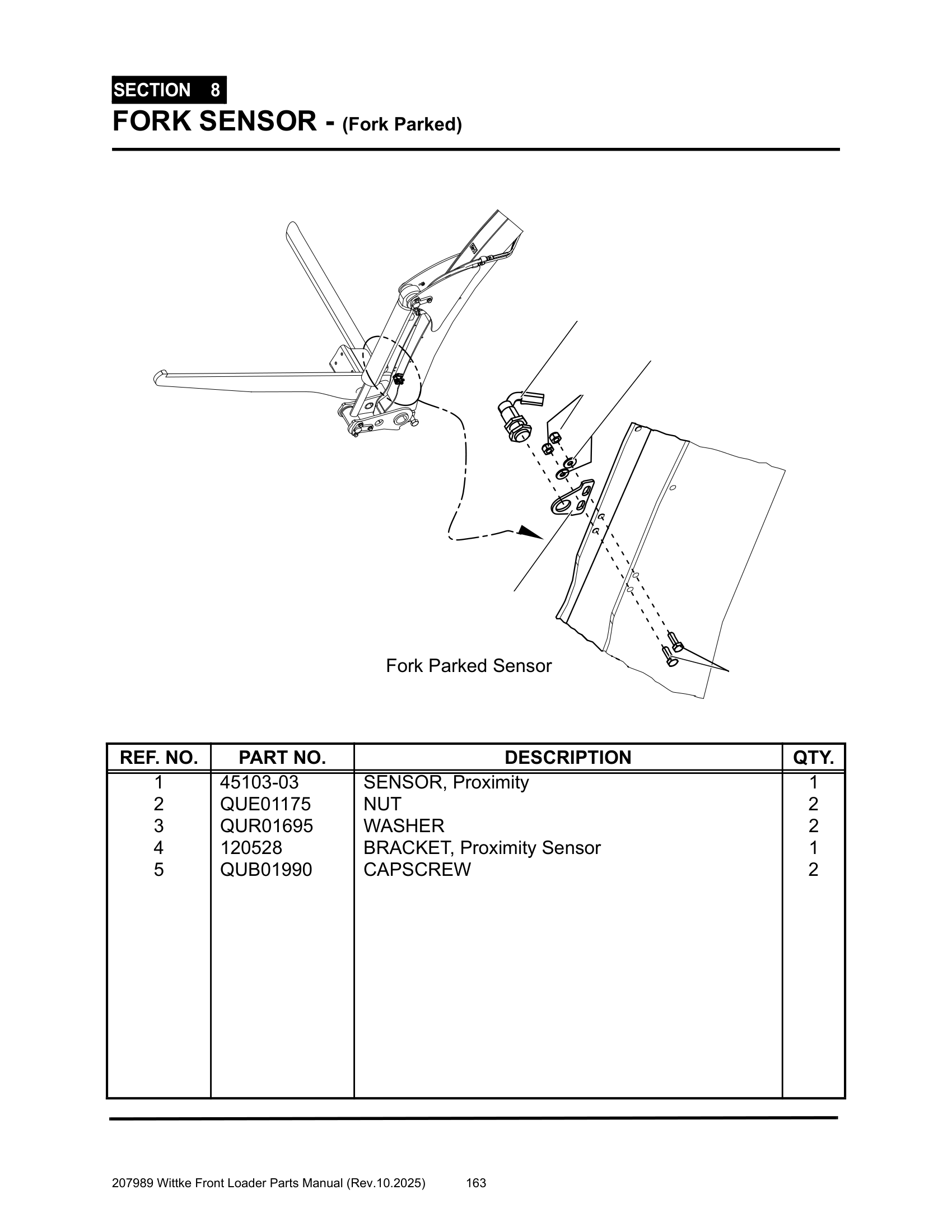 SECTION 8
FORK SENSOR - (Fork Parked)

Fork Parked Sensor

| REF. NO. | PART NO. | DESCRIPTION | QTY. |
|---|---|---|---|
| 1 | 45103-03 | SENSOR, Proximity | 1 |
| 2 | QUE01175 | NUT | 2 |
| 3 | QUR01695 | WASHER | 2 |
| 4 | 120528 | BRACKET, Proximity Sensor | 1 |
| 5 | QUB01990 | CAPSCREW | 2 |

207989 Wittke Front Loader Parts Manual (Rev.10.2025) 163