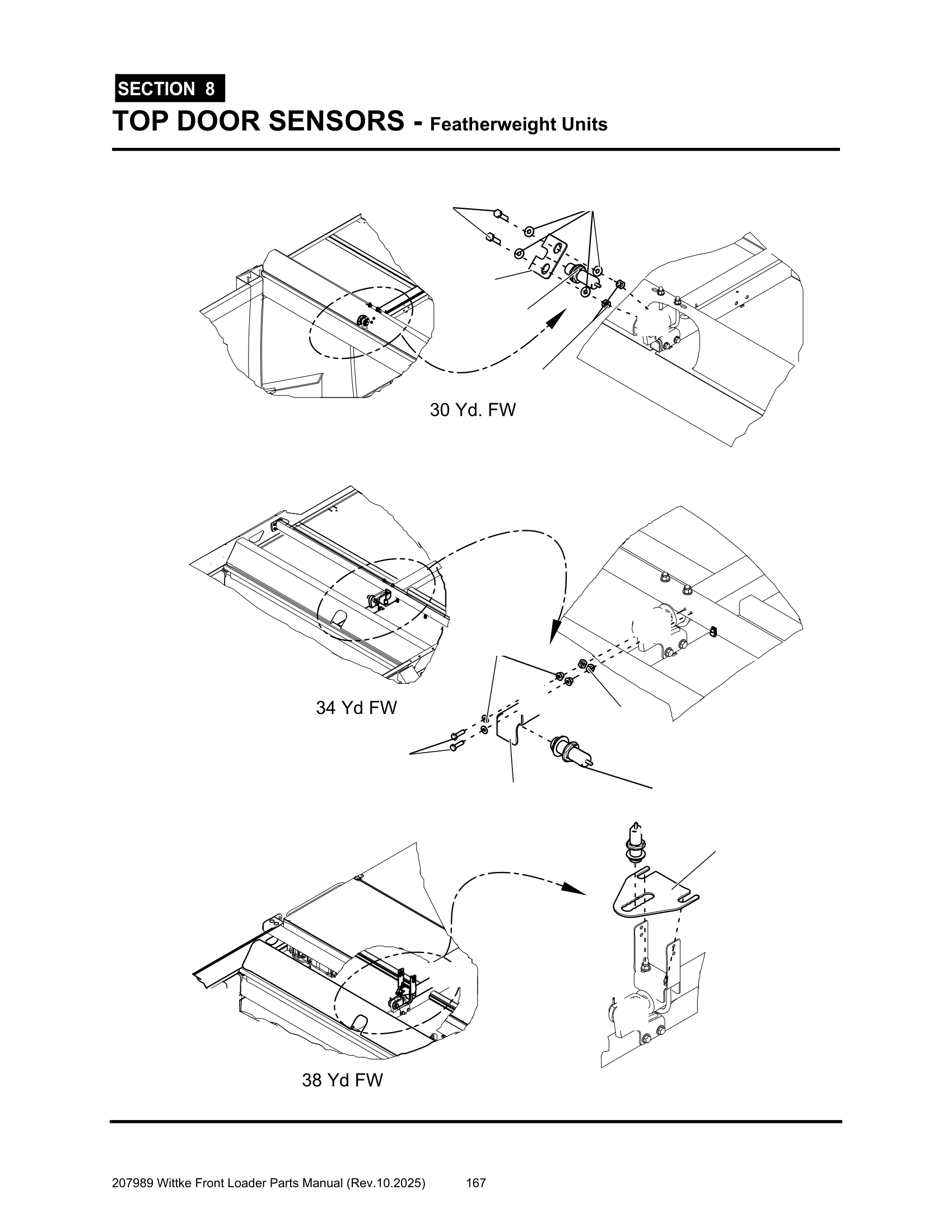 SECTION 8

TOP DOOR SENSORS - Featherweight Units

30 Yd. FW

34 Yd FW

38 Yd FW

207989 Wittke Front Loader Parts Manual (Rev.10.2025) 167