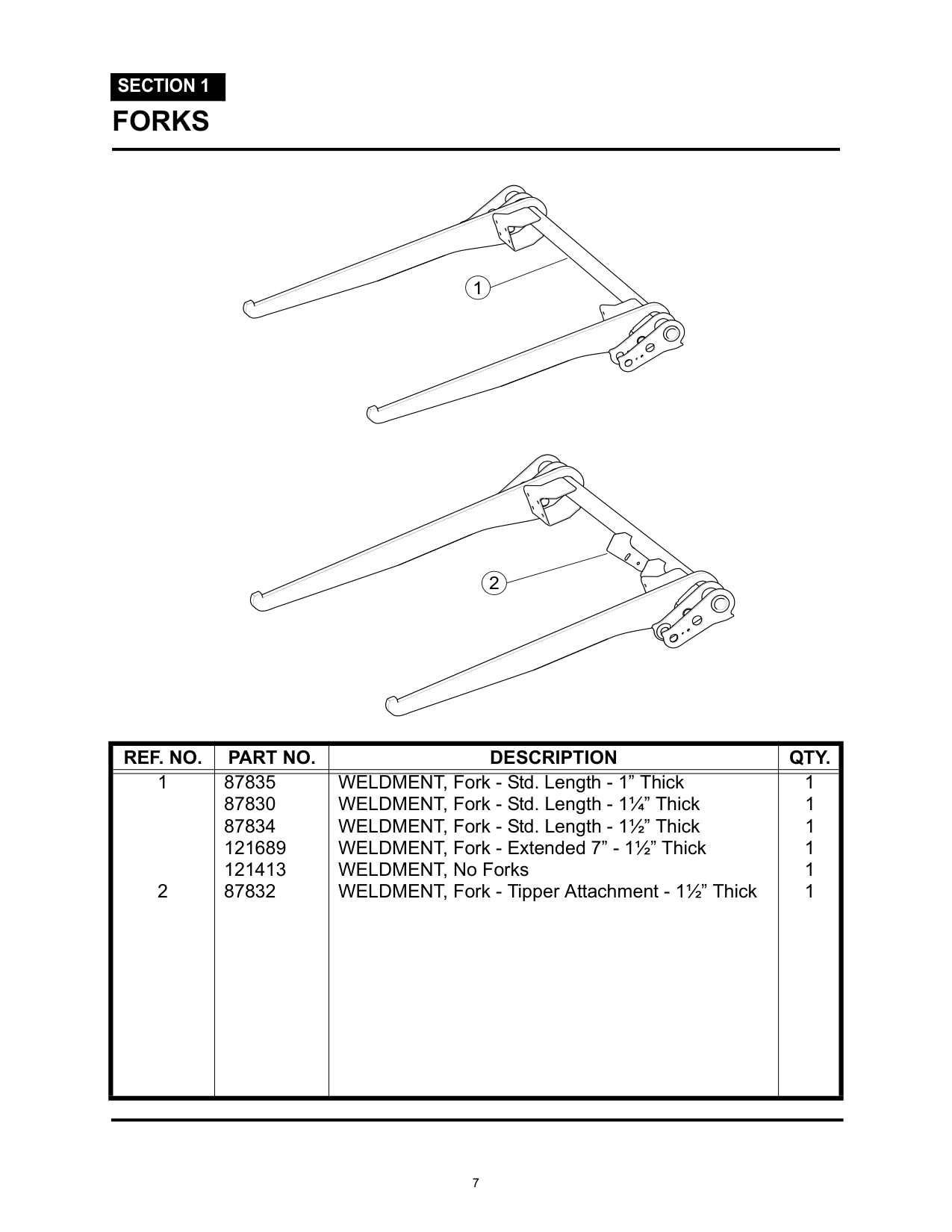 SECTION 1
FORKS

1

2

| REF. NO. | PART NO. | DESCRIPTION | QTY. |
|---|---|---|---|
| 1 | 87835 | WELDMENT, Fork - Std. Length - 1” Thick | 1 |
| | 87830 | WELDMENT, Fork - Std. Length - 1¼” Thick | 1 |
| | 87834 | WELDMENT, Fork - Std. Length - 1½” Thick | 1 |
| | 121689 | WELDMENT, Fork - Extended 7” - 1½” Thick | 1 |
| | 121413 | WELDMENT, No Forks | 1 |
| 2 | 87832 | WELDMENT, Fork - Tipper Attachment - 1½” Thick | 1 |

7