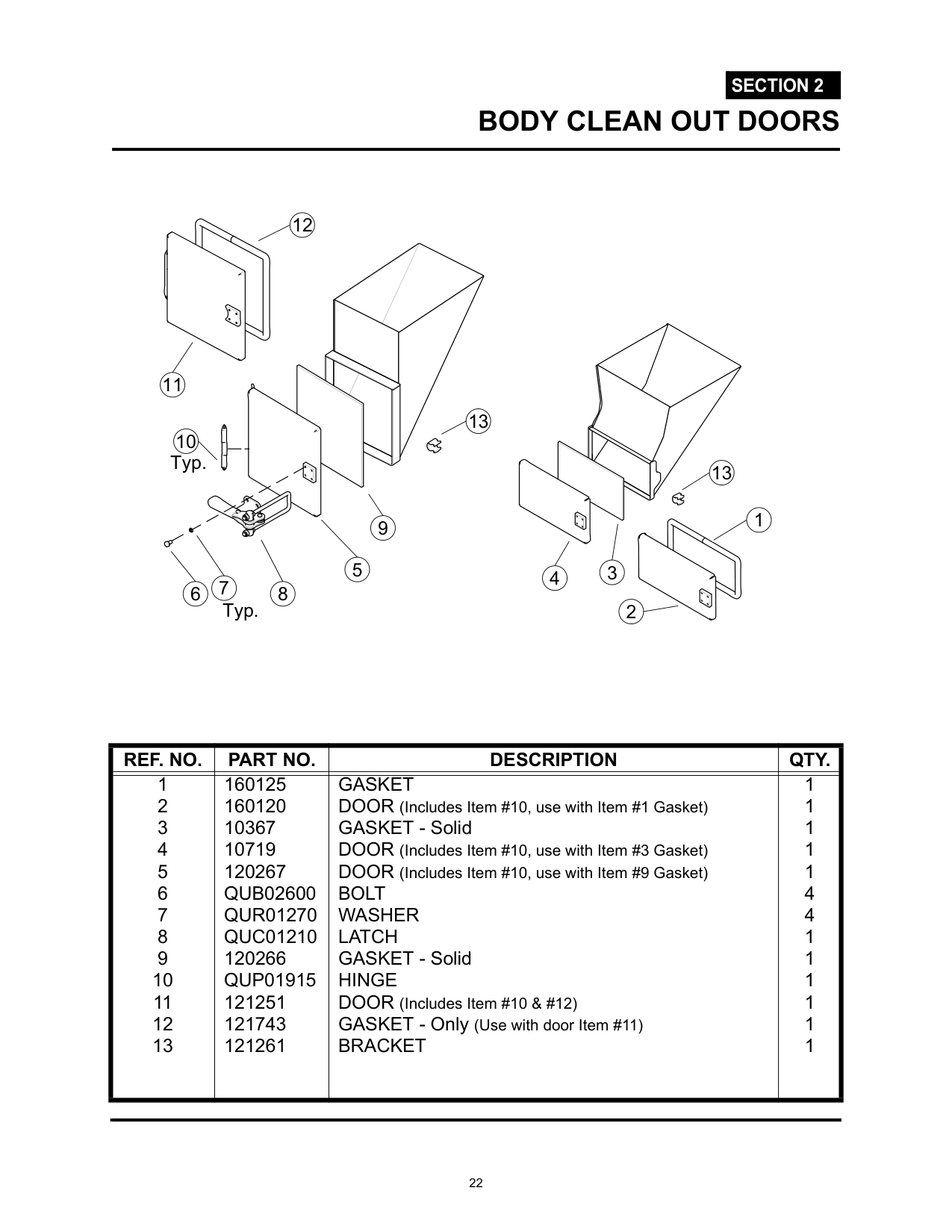 SECTION 2
BODY CLEAN OUT DOORS

12
11
10
Typ.
13
9
5
6
7
Typ.
8
13
1
4
3
2

| REF. NO. | PART NO. | DESCRIPTION | QTY. |
|---|---|---|---|
| 1 | 160125 | GASKET | 1 |
| 2 | 160120 | DOOR (Includes Item #10, use with Item #1 Gasket) | 1 |
| 3 | 10367 | GASKET - Solid | 1 |
| 4 | 10719 | DOOR (Includes Item #10, use with Item #3 Gasket) | 1 |
| 5 | 120267 | DOOR (Includes Item #10, use with Item #9 Gasket) | 1 |
| 6 | QUB02600 | BOLT | 4 |
| 7 | QUR01270 | WASHER | 4 |
| 8 | QUC01210 | LATCH | 1 |
| 9 | 120266 | GASKET - Solid | 1 |
| 10 | QUP01915 | HINGE | 1 |
| 11 | 121251 | DOOR (Includes Item #10 & #12) | 1 |
| 12 | 121743 | GASKET - Only (Use with door Item #11) | 1 |
| 13 | 121261 | BRACKET | 1 |

22