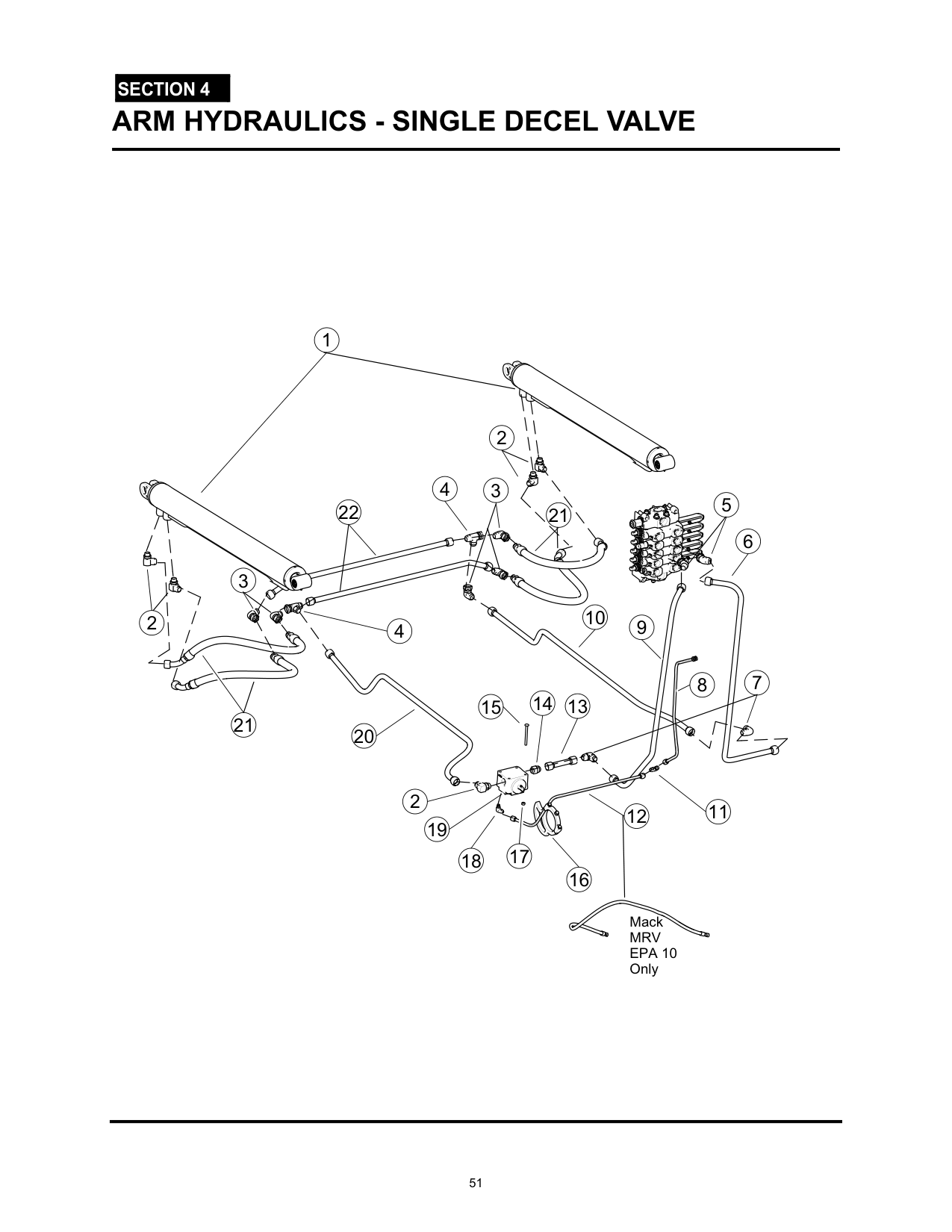 SECTION 4

ARM HYDRAULICS - SINGLE DECEL VALVE

1
2
4
3
22
21
5
6
3
2
4
10
9
8
7
15
14
13
21
20
2
19
18
17
16
12
11

Mack
MRV
EPA 10
Only

51