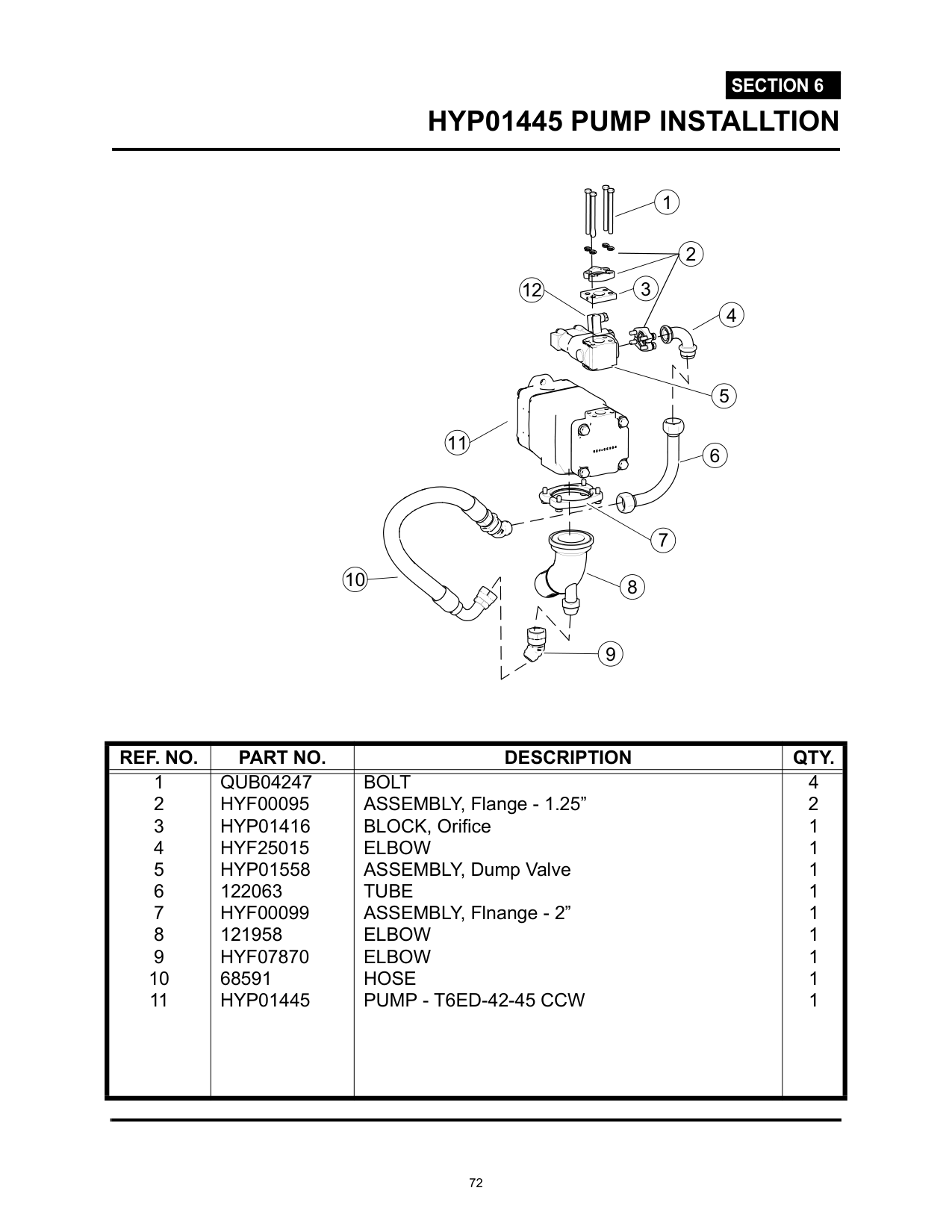 SECTION 6
HYP01445 PUMP INSTALLTION

1
2
12
3
4
5
11
6
7
10
8
9

| REF. NO. | PART NO. | DESCRIPTION | QTY. |
|---|---|---|---|
| 1 | QUB04247 | BOLT | 4 |
| 2 | HYF00095 | ASSEMBLY, Flange - 1.25” | 2 |
| 3 | HYP01416 | BLOCK, Orifice | 1 |
| 4 | HYF25015 | ELBOW | 1 |
| 5 | HYP01558 | ASSEMBLY, Dump Valve | 1 |
| 6 | 122063 | TUBE | 1 |
| 7 | HYF00099 | ASSEMBLY, Flnange - 2” | 1 |
| 8 | 121958 | ELBOW | 1 |
| 9 | HYF07870 | ELBOW | 1 |
| 10 | 68591 | HOSE | 1 |
| 11 | HYP01445 | PUMP - T6ED-42-45 CCW | 1 |

72